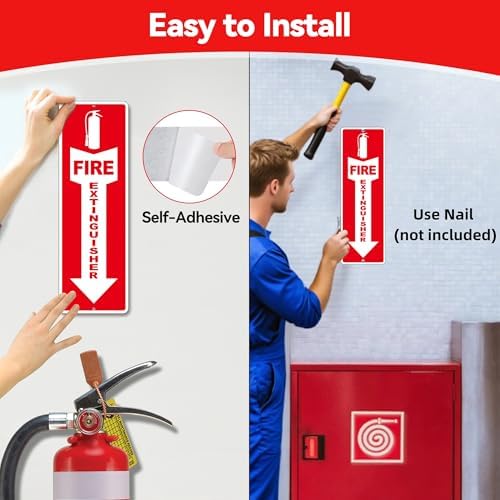 Easy to Install

FIRE
EXTINGUISHER

Self-Adhesive

FIRE
EXTINGUISHER

Use Nail
(not included)